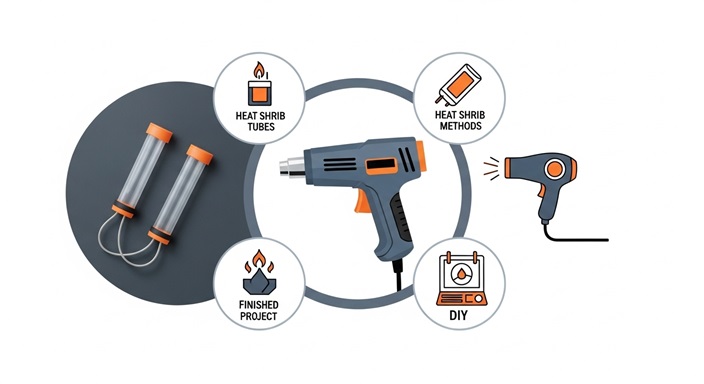 HEAT SHRIB TUBES

HEAT SHRIB METHODS

FINISHED PROJECT

DIY