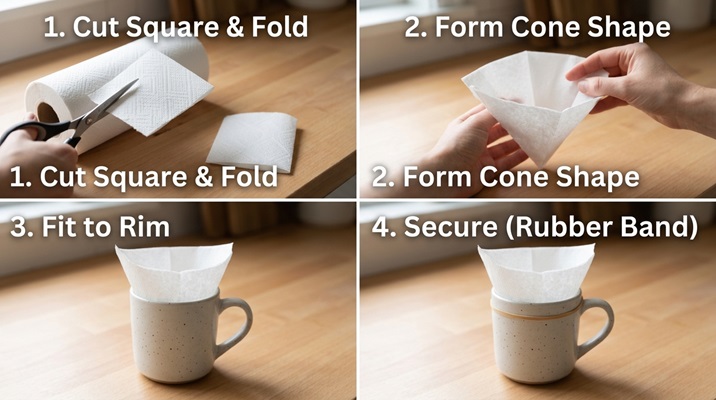 1. Cut Square & Fold

1. Cut Square & Fold

2. Form Cone Shape

2. Form Cone Shape

3. Fit to Rim

4. Secure (Rubber Band)